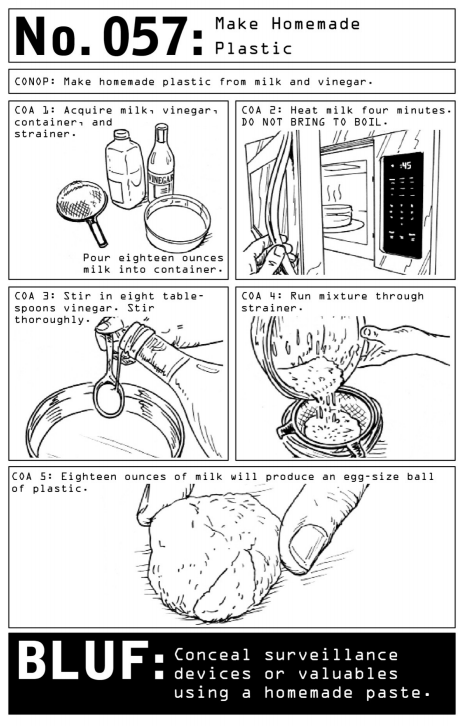 No. 057: Make Homemade Plastic

CONOP: Make homemade plastic from milk and vinegar.

COA 1: Acquire milk, vinegar, container, and strainer.

VINEGAR

Pour eighteen ounces milk into container.

COA 2: Heat milk four minutes. DO NOT BRING TO BOIL.

:45

COA 3: Stir in eight tablespoons vinegar. Stir thoroughly.

COA 4: Run mixture through strainer.

COA 5: Eighteen ounces of milk will produce an egg-size ball of plastic.

BLUF: Conceal surveillance devices or valuables using a homemade paste.